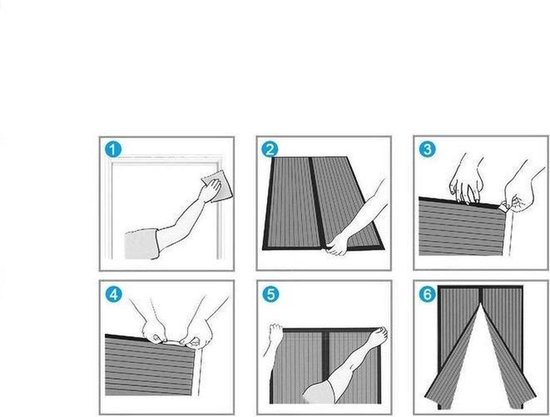 1
2
3
4
5
6